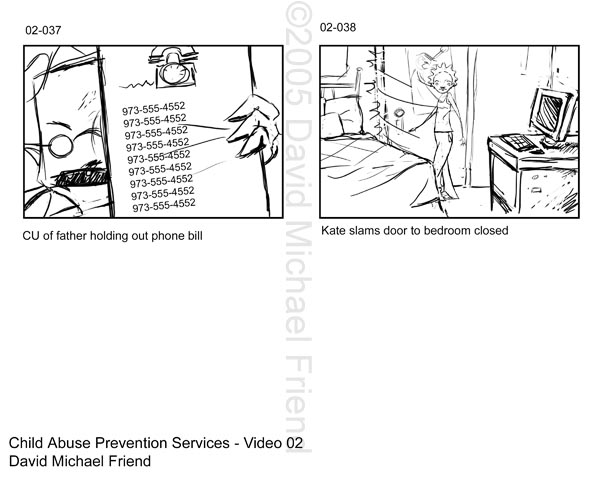 02-037

973-555-4552
973-555-4552
973-555-4552
973-555-4552
973-555-4552
973-555-4552
973-555-4552
973-555-4552
973-555-4552

CU of father holding out phone bill

©2005 David Michael Friend

02-038

Kate slams door to bedroom closed

Child Abuse Prevention Services - Video 02
David Michael Friend