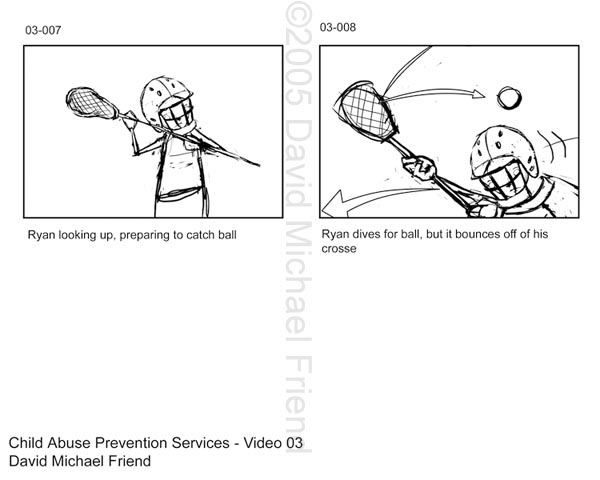 03-007

Ryan looking up, preparing to catch ball

©2005 David Michael Friend

03-008

Ryan dives for ball, but it bounces off of his crosse

Child Abuse Prevention Services - Video 03
David Michael Friend