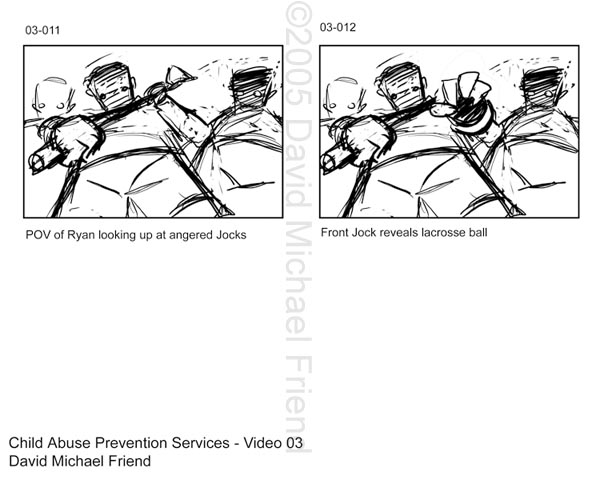 03-011

POV of Ryan looking up at angered Jocks

©2005 David Michael Friend

03-012

Front Jock reveals lacrosse ball

Child Abuse Prevention Services - Video 03
David Michael Friend