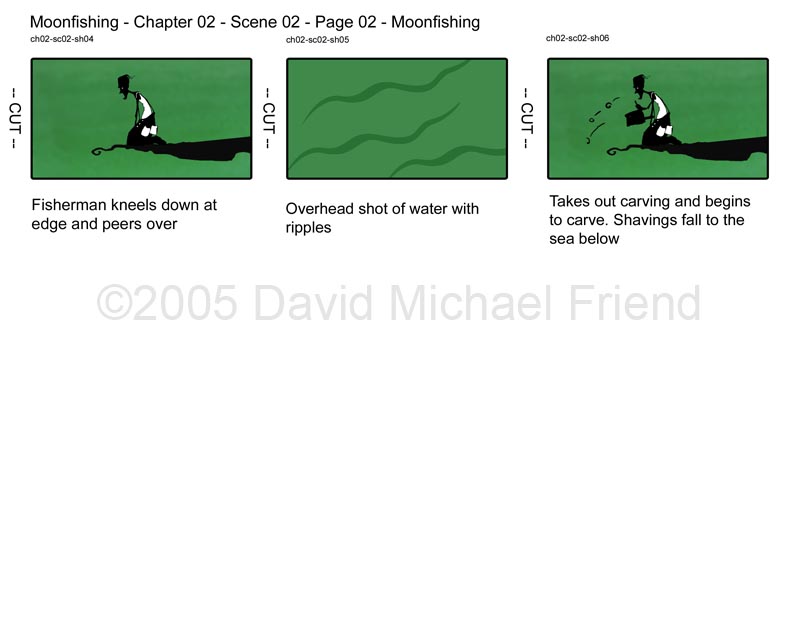 Moonfishing - Chapter 02 - Scene 02 - Page 02 - Moonfishing

ch02-sc02-sh04

-- CUT --

Fisherman kneels down at edge and peers over

ch02-sc02-sh05

-- CUT --

Overhead shot of water with ripples

ch02-sc02-sh06

-- CUT --

Takes out carving and begins to carve. Shavings fall to the sea below

©2005 David Michael Friend