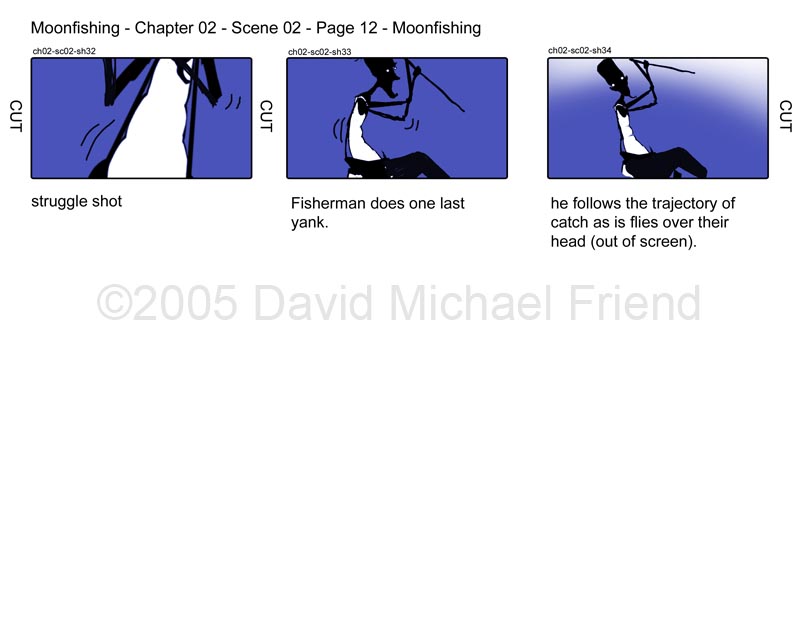 Moonfishing - Chapter 02 - Scene 02 - Page 12 - Moonfishing

ch02-sc02-sh32

CUT

struggle shot

ch02-sc02-sh33

CUT

Fisherman does one last yank.

ch02-sc02-sh34

CUT

he follows the trajectory of catch as is flies over their head (out of screen).

©2005 David Michael Friend